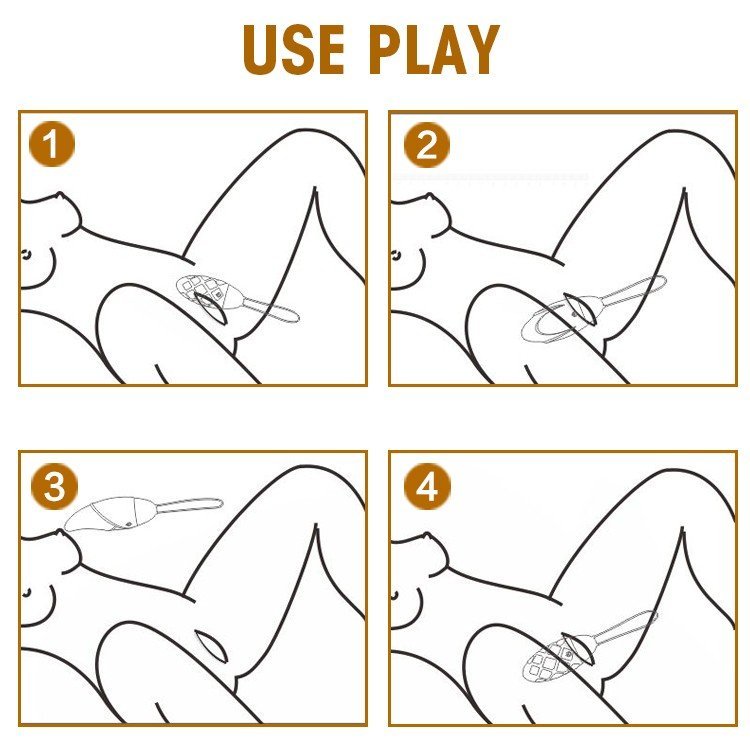 USE PLAY

1

2

3

4