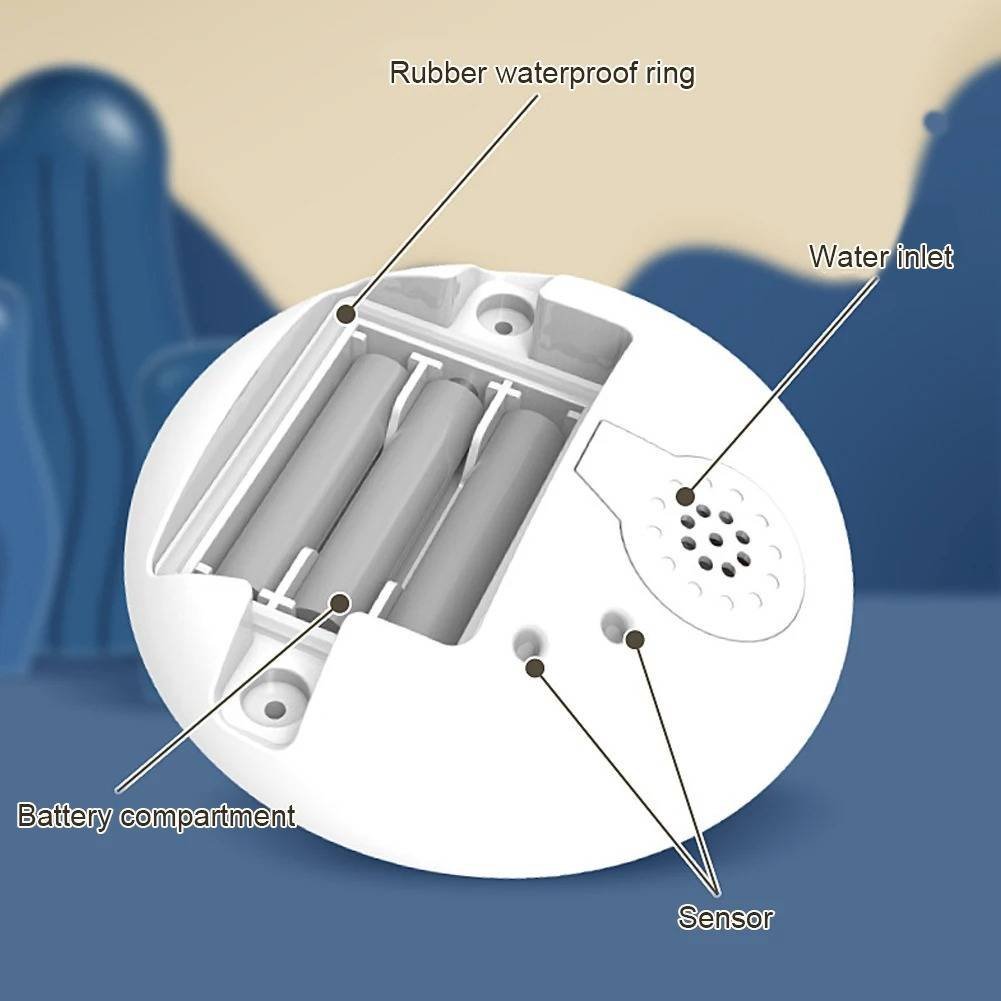 Rubber waterproof ring

Water inlet

Battery compartment

Sensor