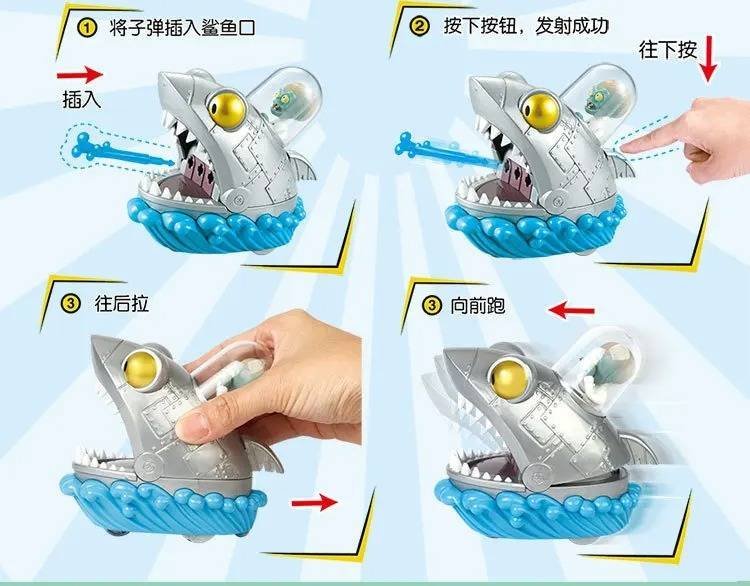 ① 将子弹插入鲨鱼口

插入

② 按下按钮，发射成功

往下按

③ 往后拉

③ 向前跑